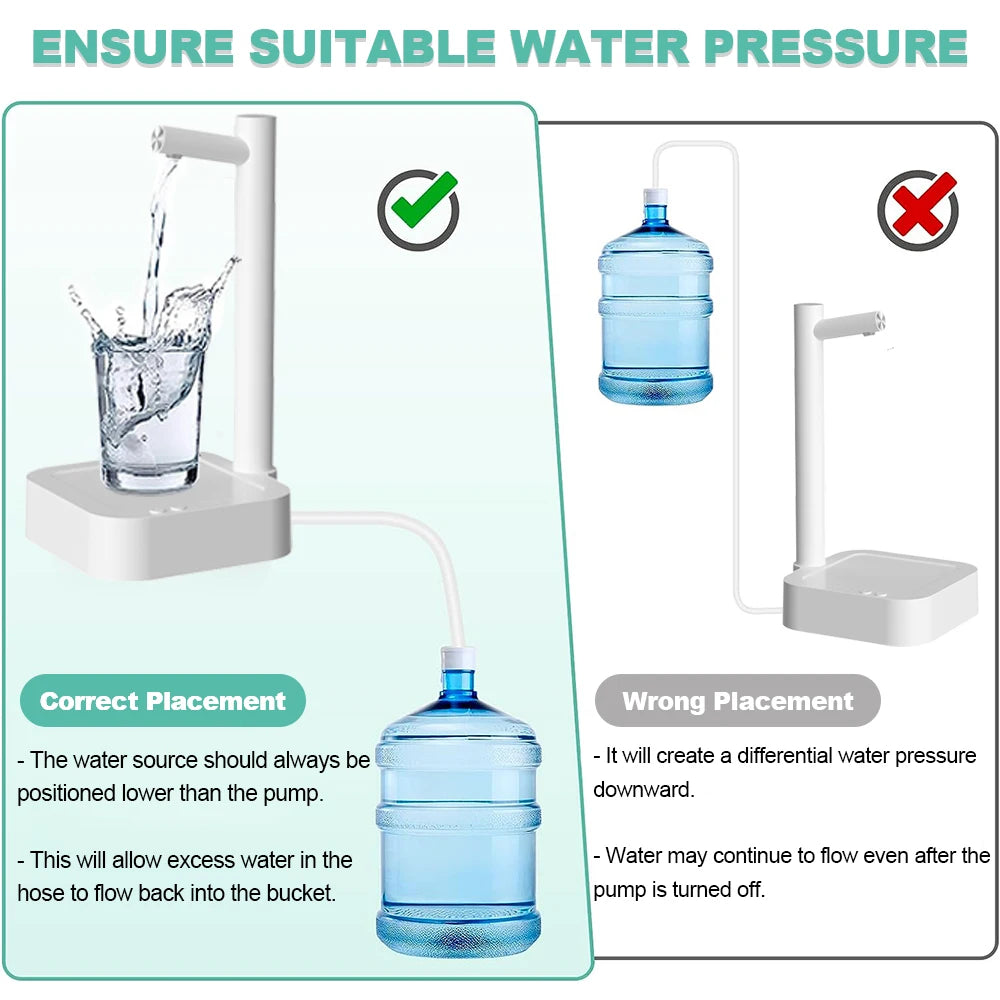 ENSURE SUITABLE WATER PRESSURE

Correct Placement

- The water source should always be positioned lower than the pump.

- This will allow excess water in the hose to flow back into the bucket.

Wrong Placement

- It will create a differential water pressure downward.

- Water may continue to flow even after the pump is turned off.