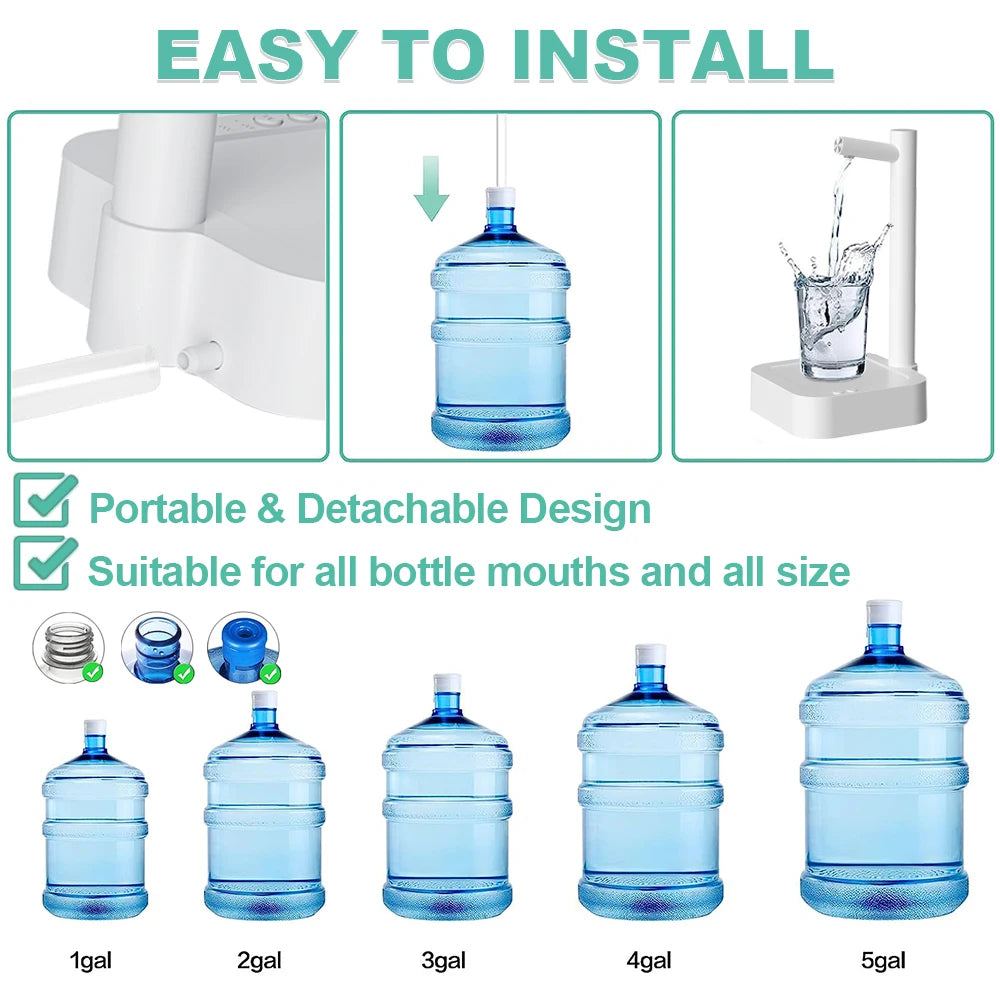 EASY TO INSTALL

Portable & Detachable Design

Suitable for all bottle mouths and all size

1gal

2gal

3gal

4gal

5gal